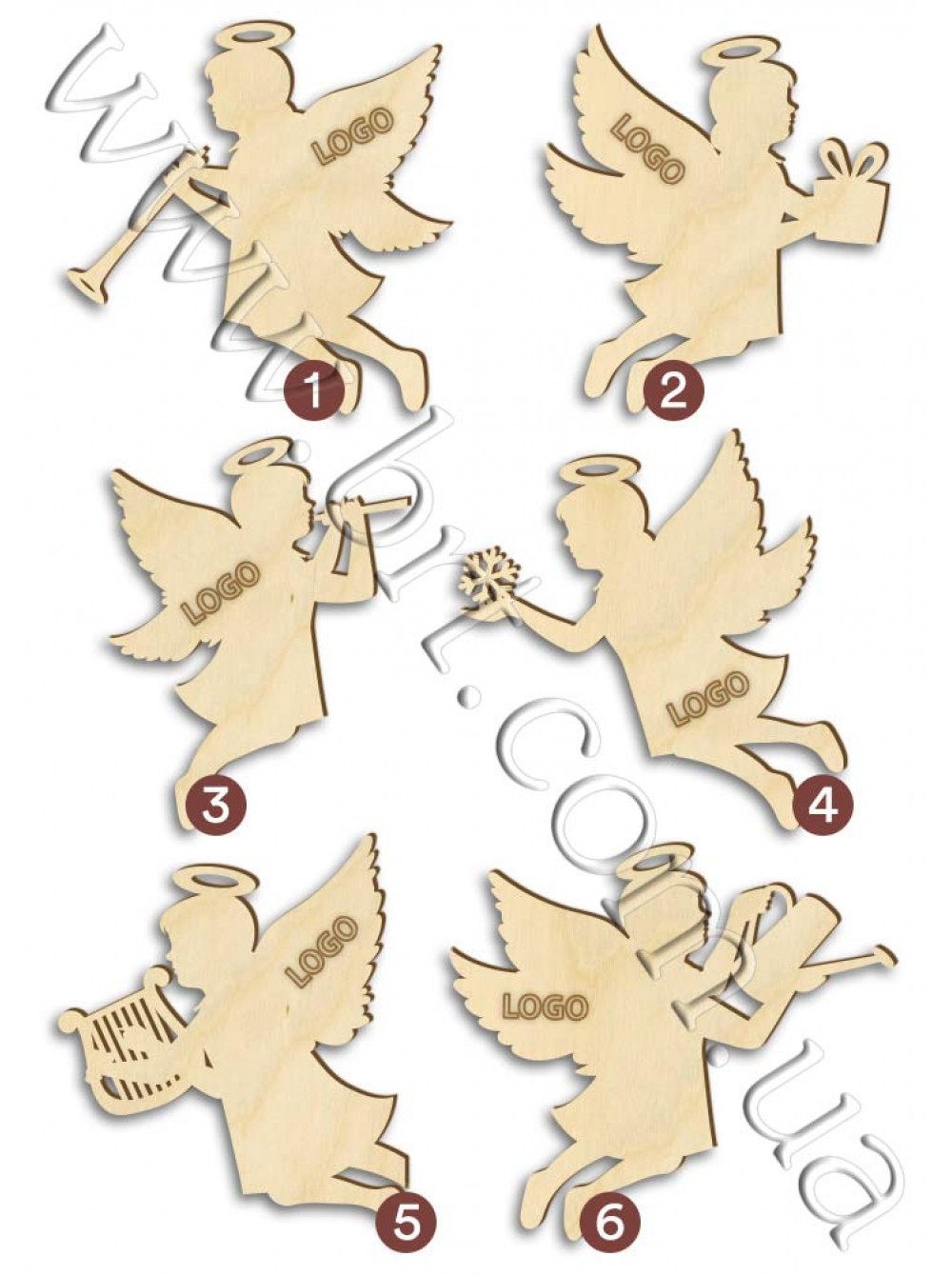 www.ibr.com.ua

LOGO
1

LOGO
2

LOGO
3

LOGO
4

LOGO
5

LOGO
6