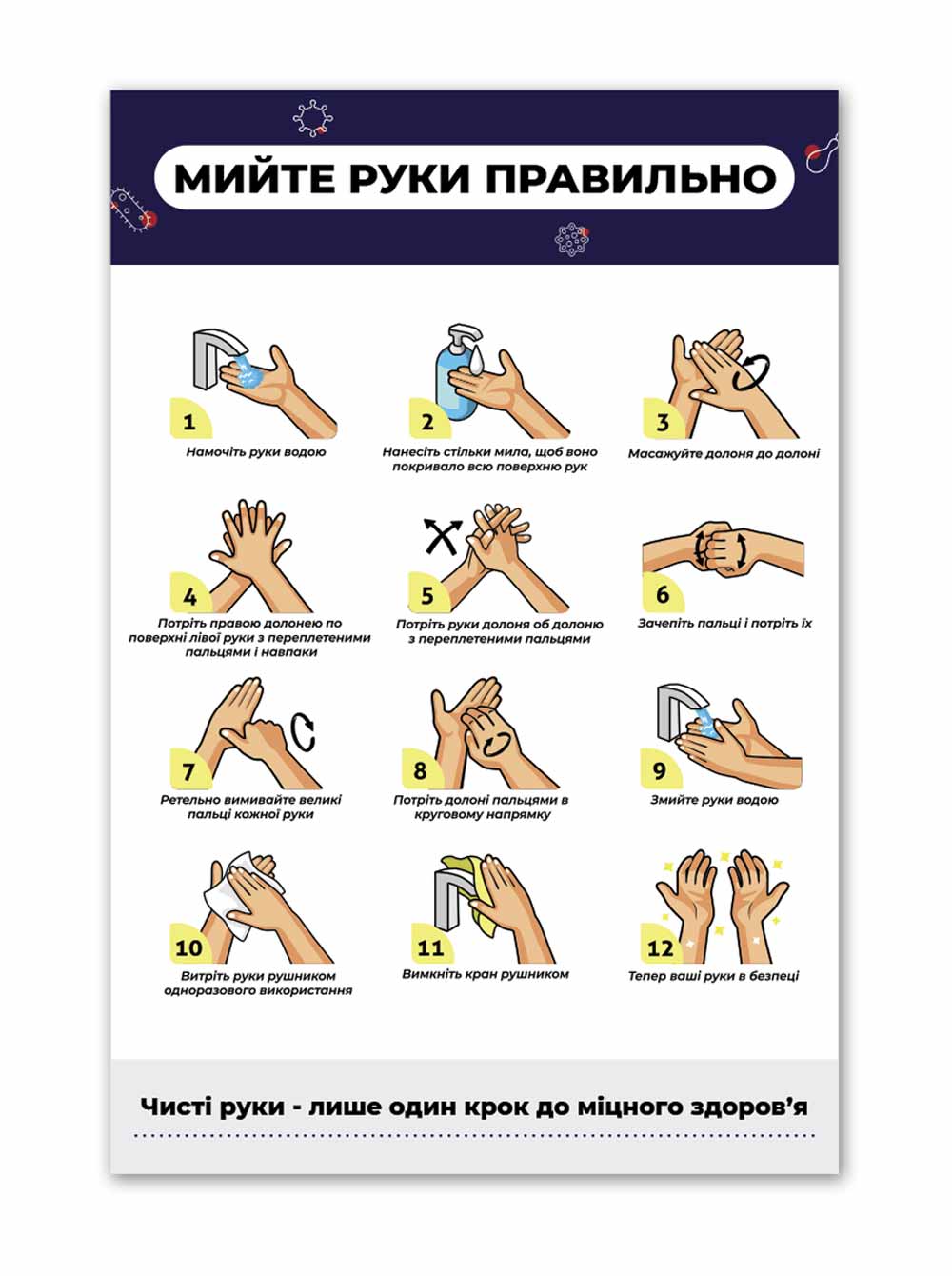 МИЙТЕ РУКИ ПРАВИЛЬНО

1
Намочіть руки водою

2
Нанесіть стільки мила, щоб воно покривало всю поверхню рук

3
Масажуйте долоня до долоні

4
Потріть правою долонею по поверхні лівої руки з переплетеними пальцями і навпаки

5
Потріть руки долоня об долоню з переплетеними пальцями

6
Зачепіть пальці і потріть їх

7
Ретельно вимивайте великі пальці кожної руки

8
Потріть долоні пальцями в круговому напрямку

9
Змийте руки водою

10
Витріть руки рушником одноразового використання

11
Вимкніть кран рушником

12
Тепер ваші руки в безпеці

Чисті руки - лише один крок до міцного здоров'я